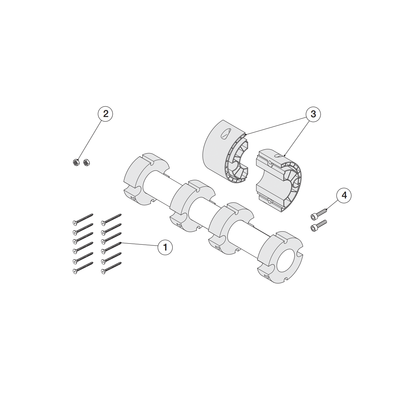 2
3
4
1